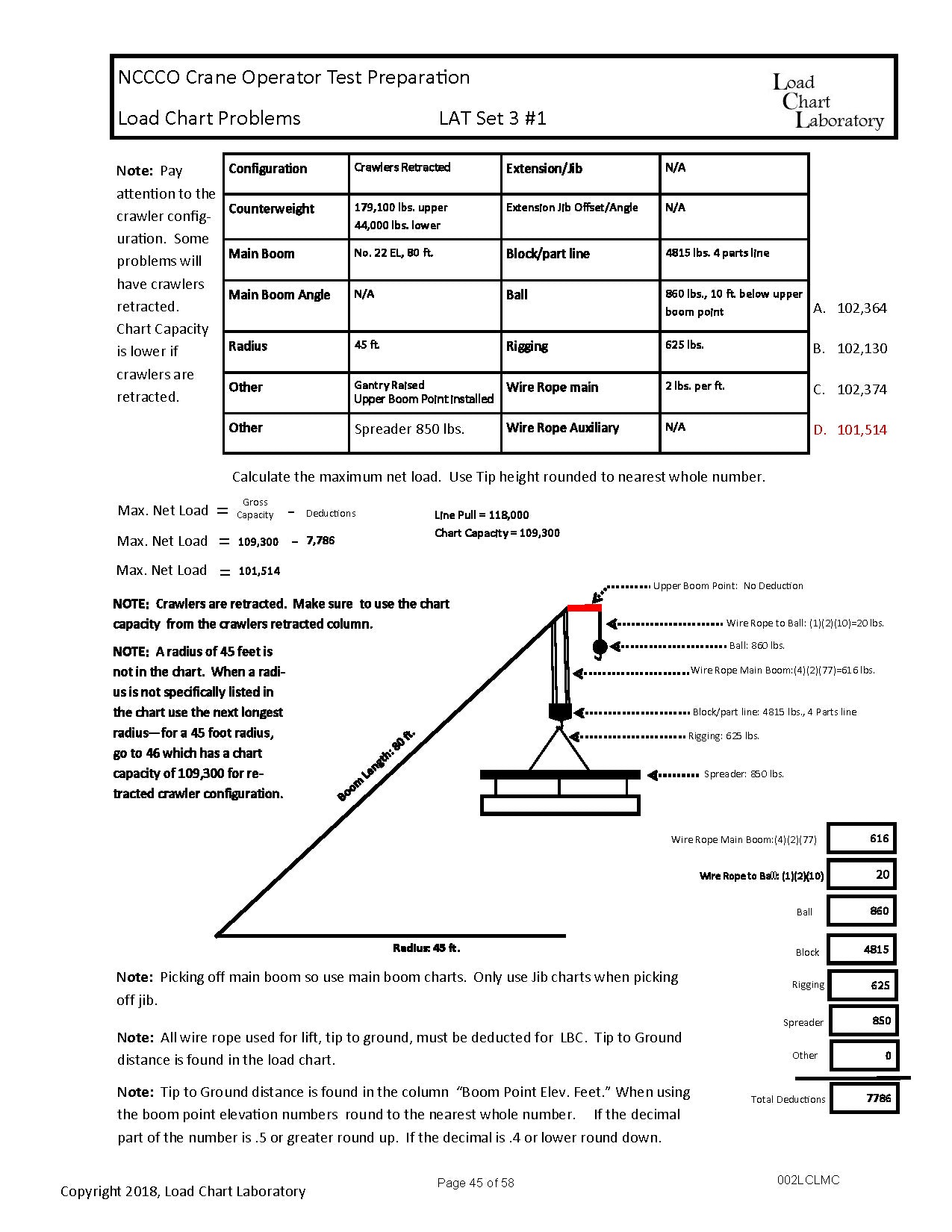 NCCCO Crane Operator Test Preparation

Load Chart Problems LAT Set 3 #1

Load Chart Laboratory

Note: Pay attention to the crawler configuration. Some problems will have crawlers retracted. Chart Capacity is lower if crawlers are retracted.

| Configuration | Crawlers Retracted | Extension/Jib | N/A |
|---|---|---|---|
| Counterweight | 179,100 lbs. upper 44,000 lbs. lower | Extension Jib Offset/Angle | N/A |
| Main Boom | No. 22 EL, 80 ft. | Block/part line | 4815 lbs. 4 parts line |
| Main Boom Angle | N/A | Ball | 860 lbs., 10 ft. below upper boom point |
| Radius | 45 ft. | Rigging | 625 lbs. |
| Other | Gantry Raised Upper Boom Point Installed | Wire Rope main | 2 lbs. per ft. |
| Other | Spreader 850 lbs. | Wire Rope Auxiliary | N/A |

A. 102,364
B. 102,130
C. 102,374
D. 101,514

Calculate the maximum net load. Use Tip height rounded to nearest whole number.

Max. Net Load = Gross Capacity - Deductions
Max. Net Load = 109,300 - 7,786
Max. Net Load = 101,514

Line Pull = 118,000
Chart Capacity = 109,300

NOTE: Crawlers are retracted. Make sure to use the chart capacity from the crawlers retracted column.

NOTE: A radius of 45 feet is not in the chart. When a radius is not specifically listed in the chart use the next longest radius—for a 45 foot radius, go to 46 which has a chart capacity of 109,300 for retracted crawler configuration.

Upper Boom Point: No Deduction
Wire Rope to Ball: (1)(2)(10)=20 lbs.
Ball: 860 lbs.
Wire Rope Main Boom:(4)(2)(77)=616 lbs.
Block/part line: 4815 lbs., 4 Parts line
Rigging: 625 lbs.
Spreader: 850 lbs.

Boom Length: 80 ft.

Radius: 45 ft.

Wire Rope Main Boom:(4)(2)(77) 616
Wire Rope to Ball: (1)(2)(10) 20
Ball 860
Block 4815
Rigging 625
Spreader 850
Other 0
Total Deductions 7786

Note: Picking off main boom so use main boom charts. Only use Jib charts when picking off jib.

Note: All wire rope used for lift, tip to ground, must be deducted for LBC. Tip to Ground distance is found in the load chart.

Note: Tip to Ground distance is found in the column "Boom Point Elev. Feet." When using the boom point elevation numbers round to the nearest whole number. If the decimal part of the number is .5 or greater round up. If the decimal is .4 or lower round down.

Copyright 2018, Load Chart Laboratory
Page 45 of 58
002LCLMC